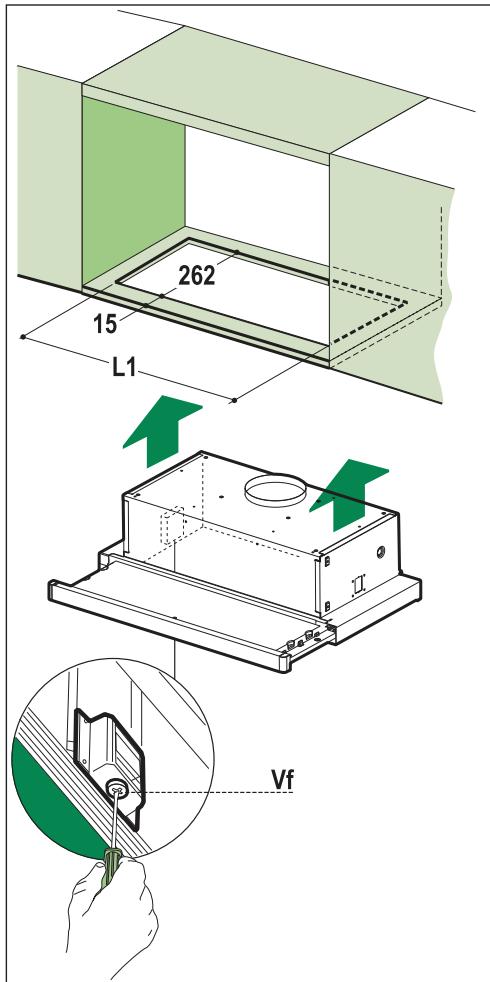 262
15
L1
Vf