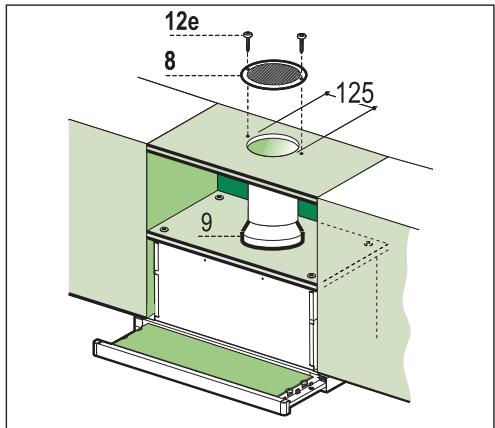 12e
8
125
9