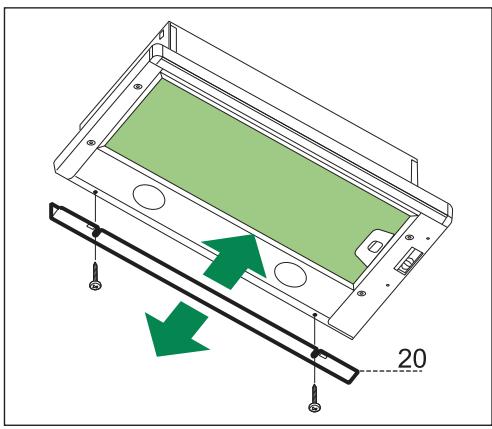 20