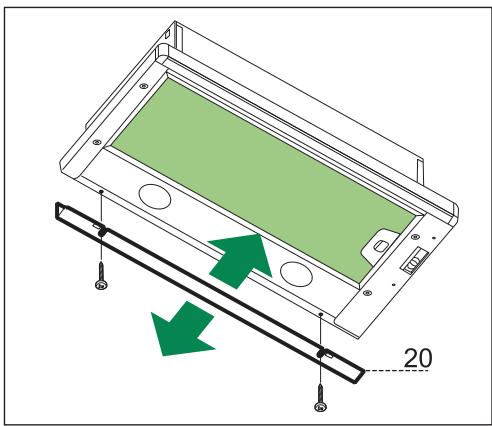 20