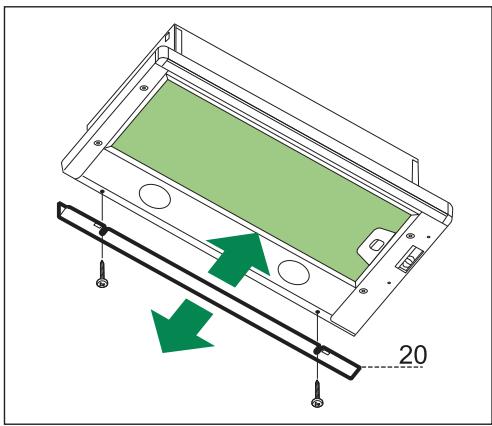 20