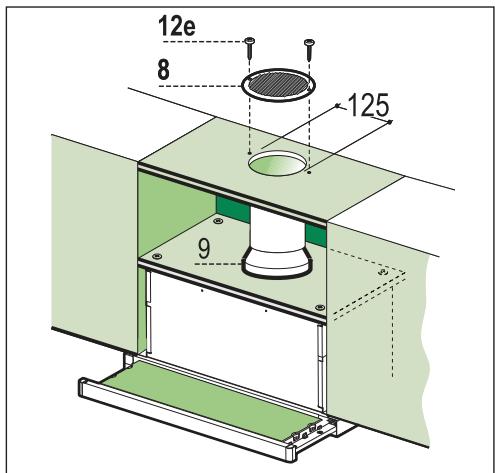 12e
8
125
9