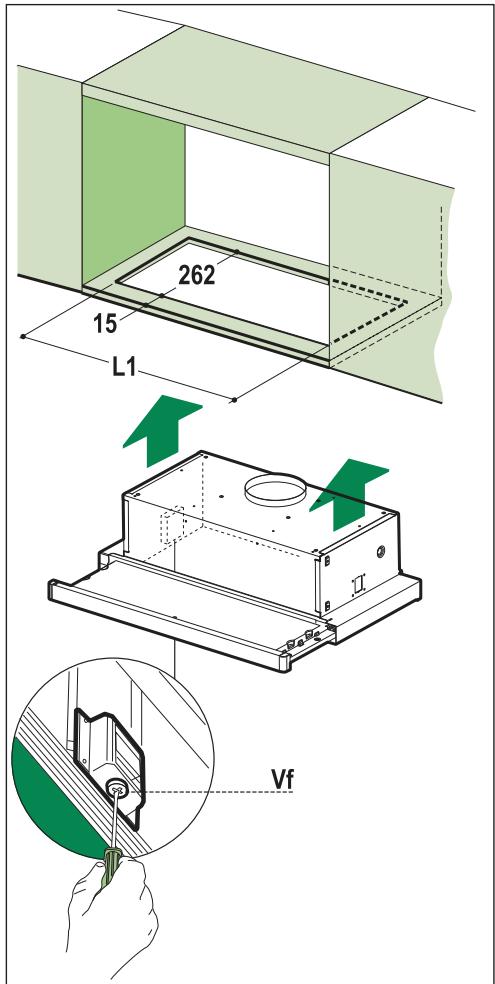 262
15
L1
Vf