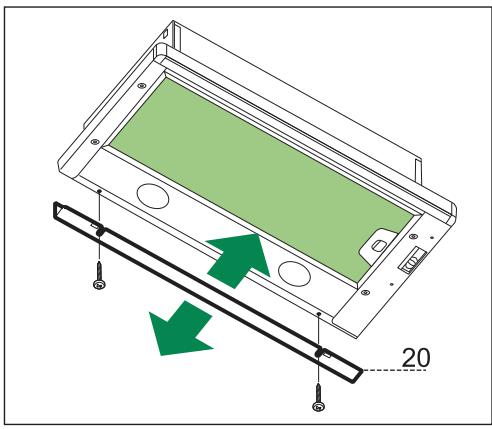 20