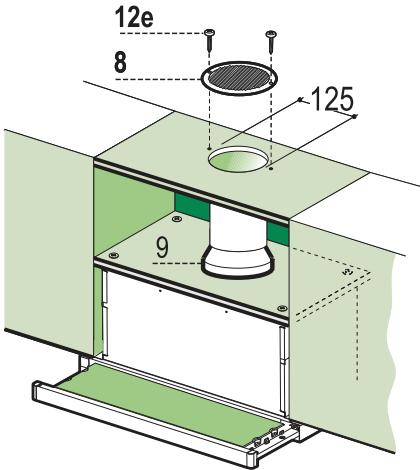 12e
8
125
9