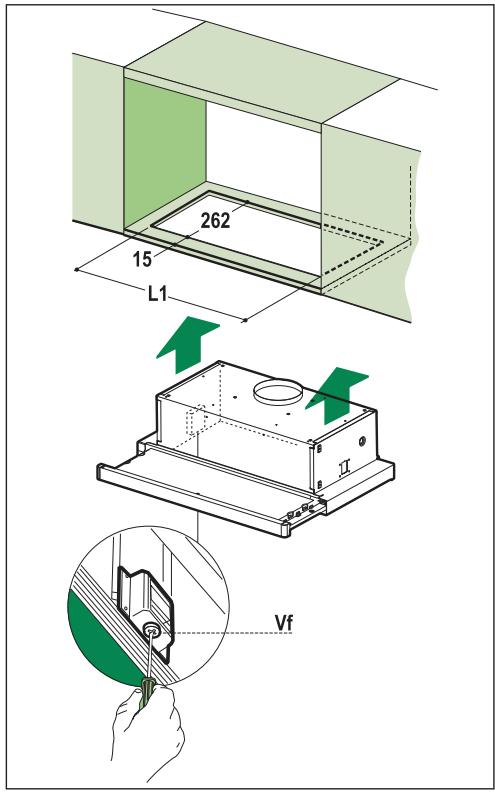 262
15
L1
Vf