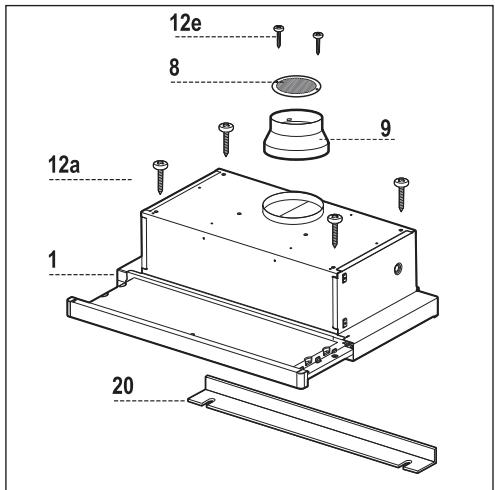 12e
8
9
12a
1
20