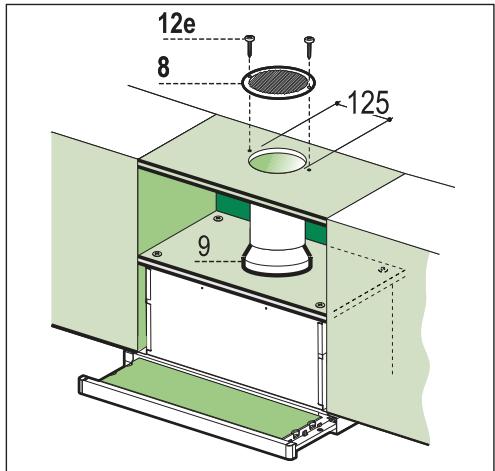 12e
8
125
9