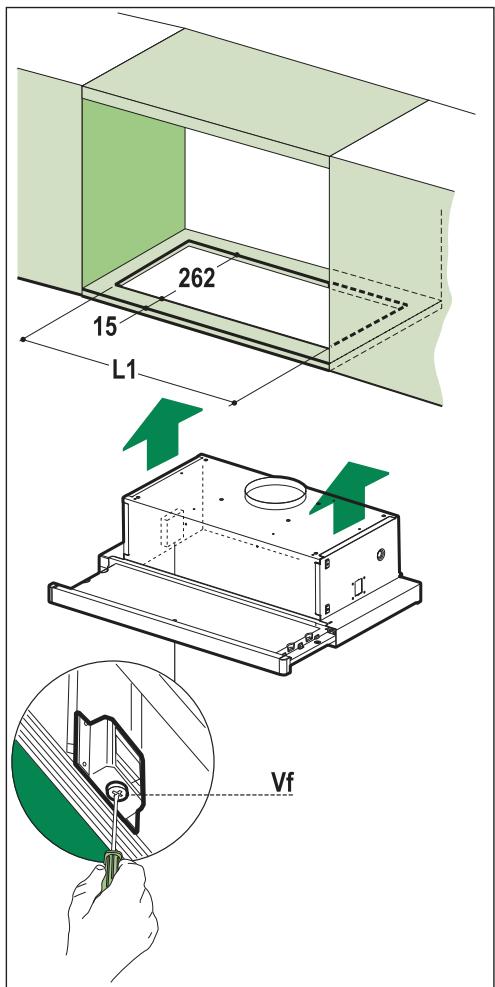 262

15

L1

Vf