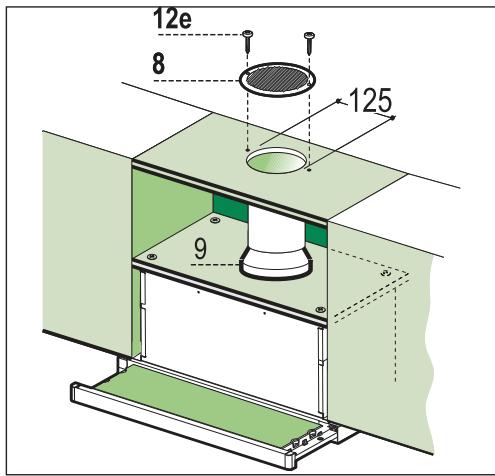 12e
8
125
9