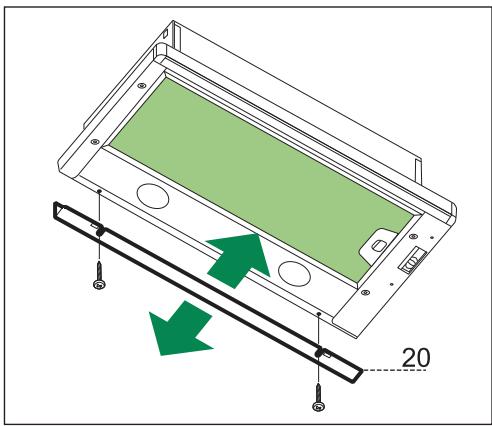 20