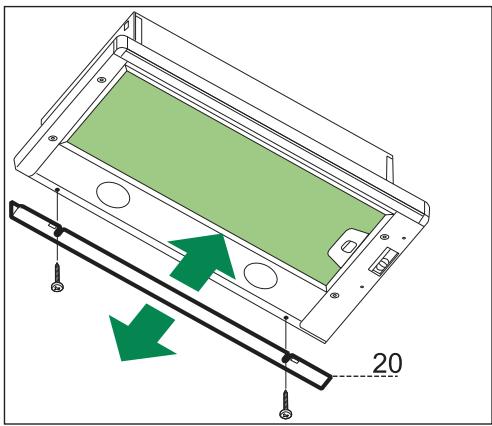 20