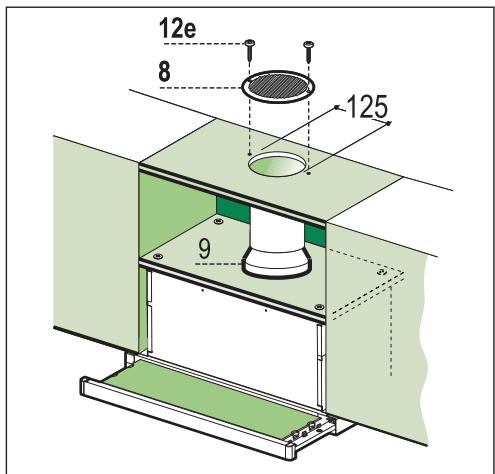 12e
8
125
9