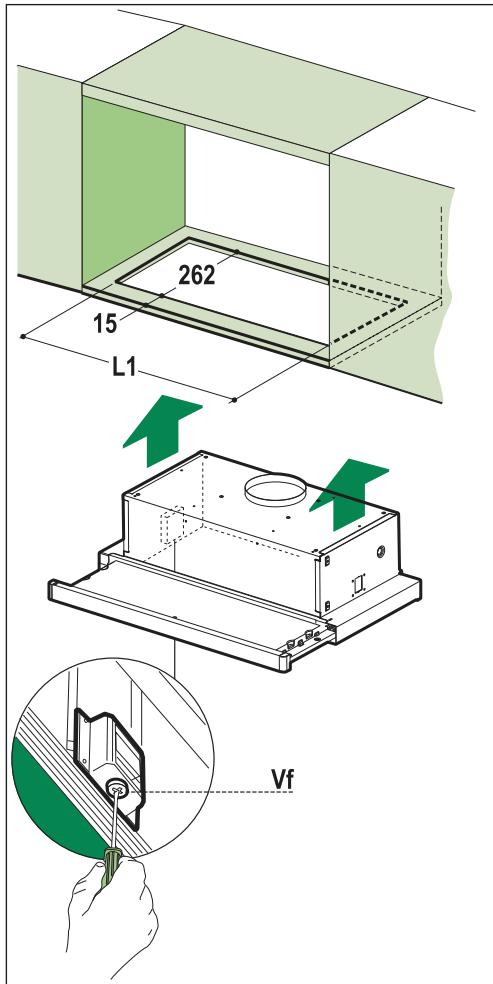 262
15
L1
Vf