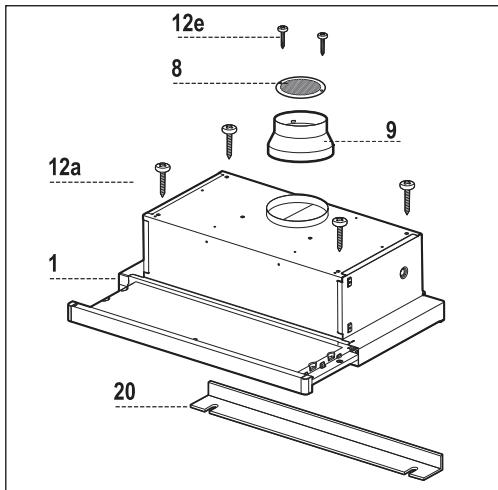 12e

8

9

12a

1

20