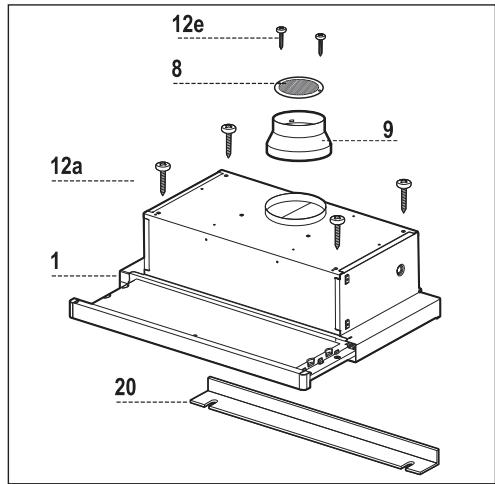 12e
8
9
12a
1
20