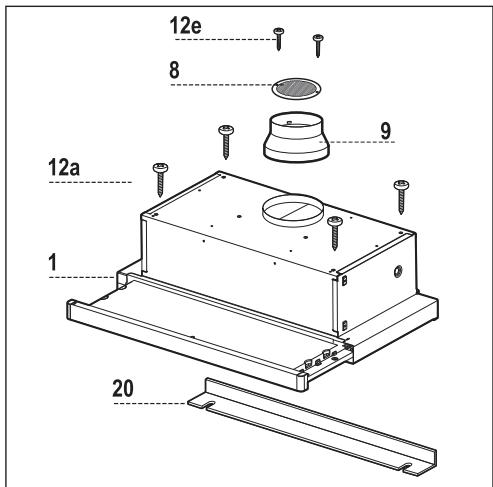 12e

8

9

12a

1

20