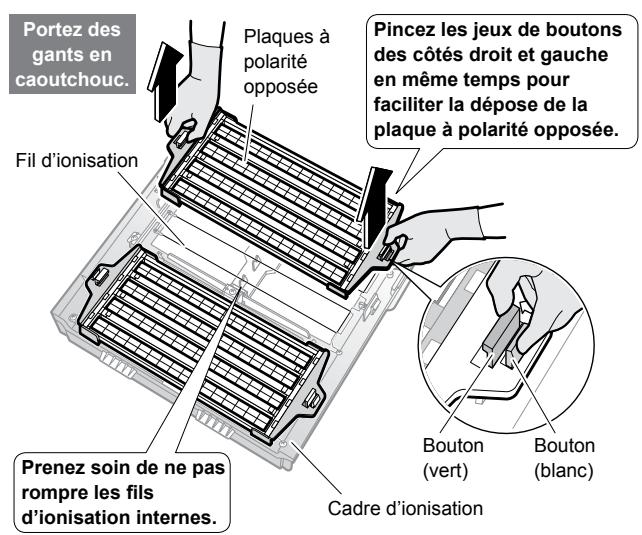 Portez des gants en caoutchouc.

Plaques à polarité opposée

Pincez les jeux de boutons des côtés droit et gauche en même temps pour faciliter la dépose de la plaque à polarité opposée.

Fil d'ionisation

Bouton (vert)

Bouton (blanc)

Prenez soin de ne pas rompre les fils d'ionisation internes.

Cadre d'ionisation