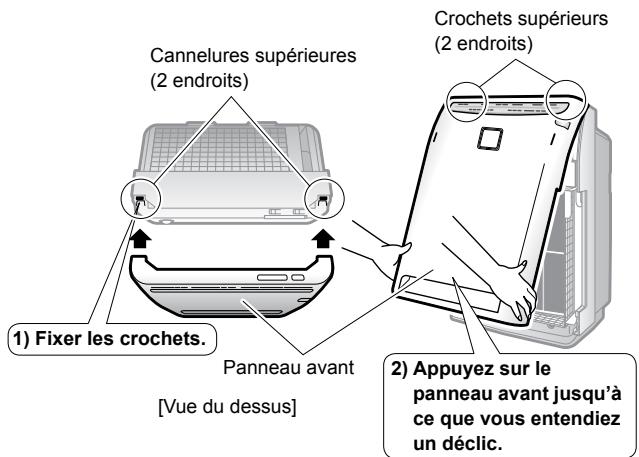 Cannelures supérieures
(2 endroits)

Crochets supérieurs
(2 endroits)

1) Fixer les crochets.

Panneau avant

[Vue du dessus]

2) Appuyez sur le panneau avant jusqu'à ce que vous entendiez un déclic.