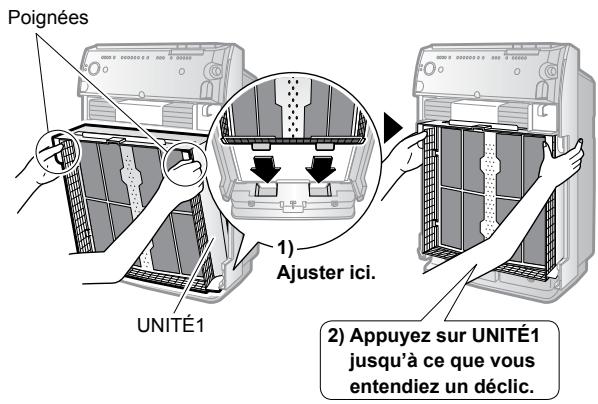 Poignées

1)
Ajuster ici.

UNITÉ1

2) Appuyez sur UNITÉ1 jusqu'à ce que vous entendiez un déclic.