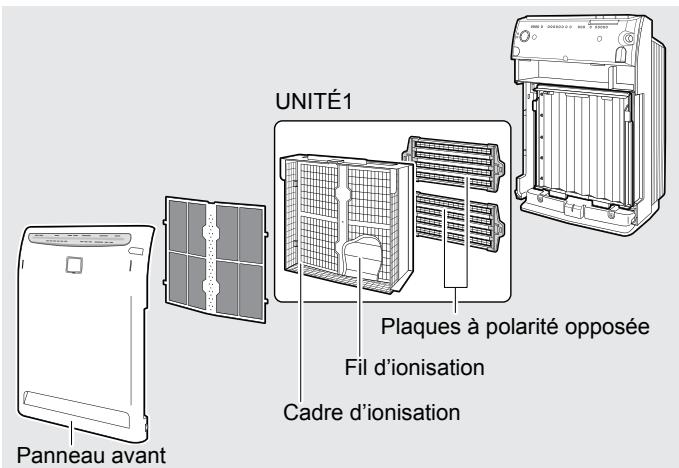 UNITÉ1

Plaques à polarité opposée

Fil d'ionisation

Cadre d'ionisation

Panneau avant