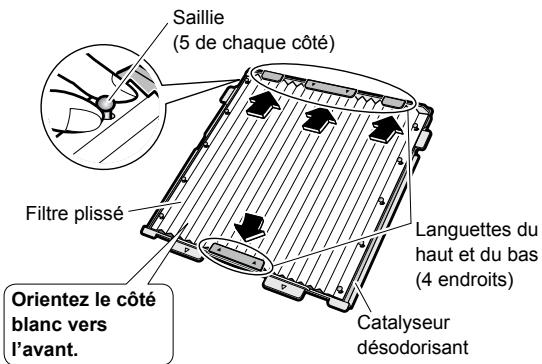 Saillie
(5 de chaque côté)

Filtre plissé

Languettes du haut et du bas
(4 endroits)

Orientez le côté blanc vers l'avant.

Catalyseur désodorisant