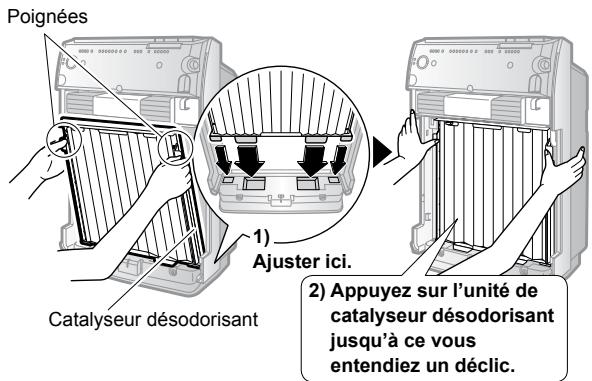 Poignées

1)
Ajuster ici.

Catalyseur désodorisant

2) Appuyez sur l'unité de catalyseur désodorisant jusqu'à ce vous entendiez un déclic.