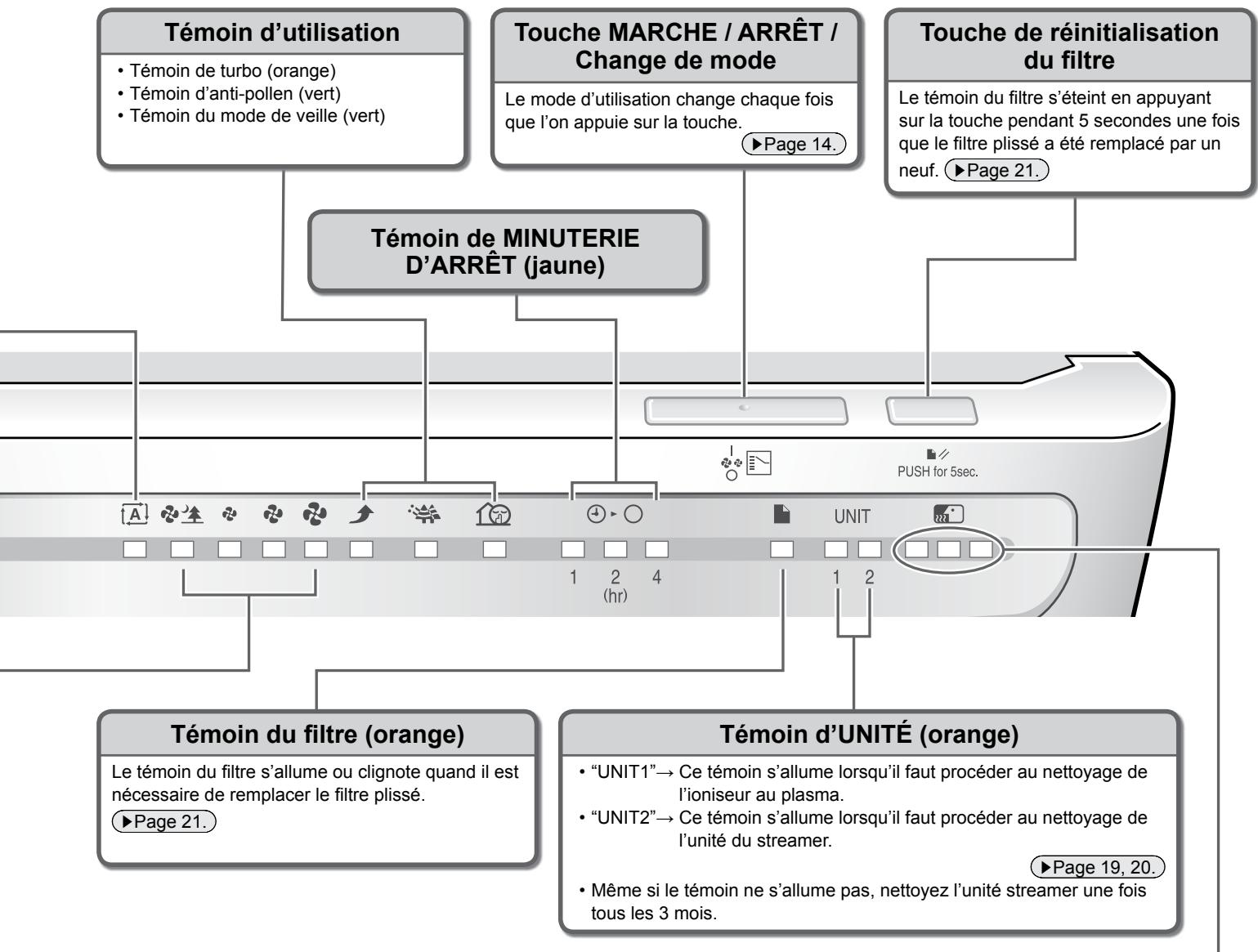 Témoin d'utilisation
• Témoin de turbo (orange)
• Témoin d'anti-pollen (vert)
• Témoin du mode de veille (vert)

Touche MARCHE / ARRÊT / Change de mode
Le mode d'utilisation change chaque fois que l'on appuie sur la touche. ▶Page 14.

Touche de réinitialisation du filtre
Le témoin du filtre s'éteint en appuyant sur la touche pendant 5 secondes une fois que le filtre plissé a été remplacé par un neuf. ▶Page 21.

Témoin de MINUTERIE D'ARRÊT (jaune)

PUSH for 5sec.

A

UNIT

1 2 4
(hr)

1 2

Témoin du filtre (orange)
Le témoin du filtre s'allume ou clignote quand il est nécessaire de remplacer le filtre plissé.
▶Page 21.

Témoin d'UNITÉ (orange)
• "UNIT1"→ Ce témoin s'allume lorsqu'il faut procéder au nettoyage de l'ioniseur au plasma.
• "UNIT2"→ Ce témoin s'allume lorsqu'il faut procéder au nettoyage de l'unité du streamer.
▶Page 19, 20.
• Même si le témoin ne s'allume pas, nettoyez l'unité streamer une fois tous les 3 mois.