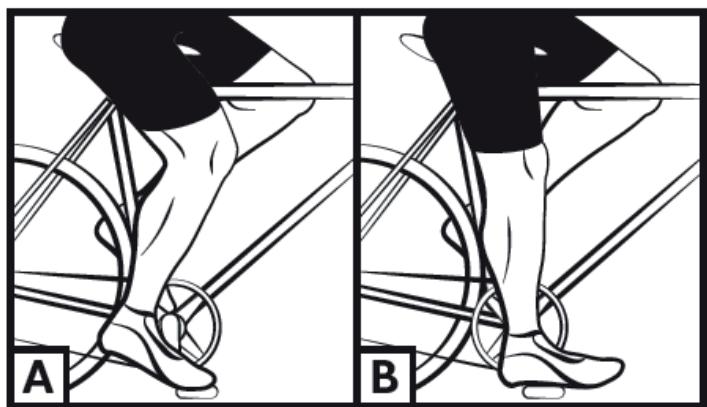 A

B