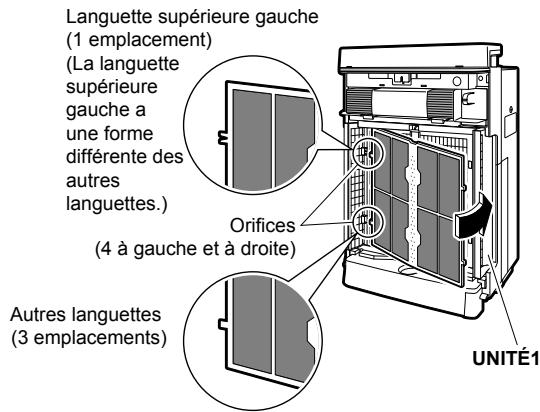 Languette supérieure gauche (1 emplacement)
(La languette supérieure gauche a une forme différente des autres languettes.)

Orifices
(4 à gauche et à droite)

Autres languettes
(3 emplacements)

UNITÉ1