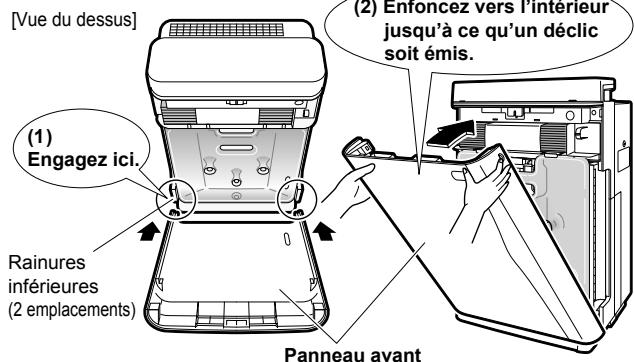 [Vue du dessus]

(2) Enfoncez vers l'intérieur jusqu'à ce qu'un déclic soit émis.

(1) Engagez ici.

Rainures inférieures (2 emplacements)

Panneau avant