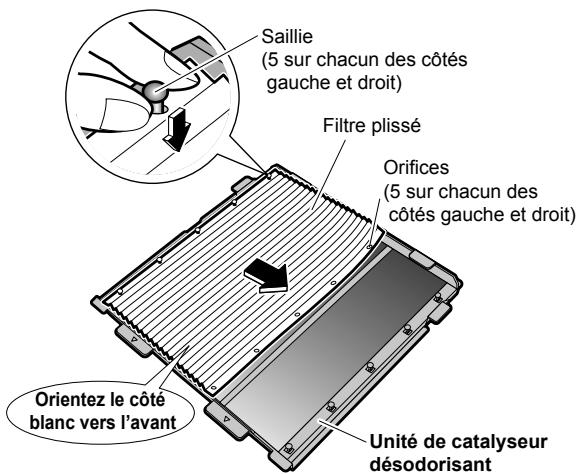 Saillie
(5 sur chacun des côtés gauche et droit)

Filtre plissé

Orifices
(5 sur chacun des côtés gauche et droit)

Orientez le côté blanc vers l'avant

Unité de catalyseur désodorisant