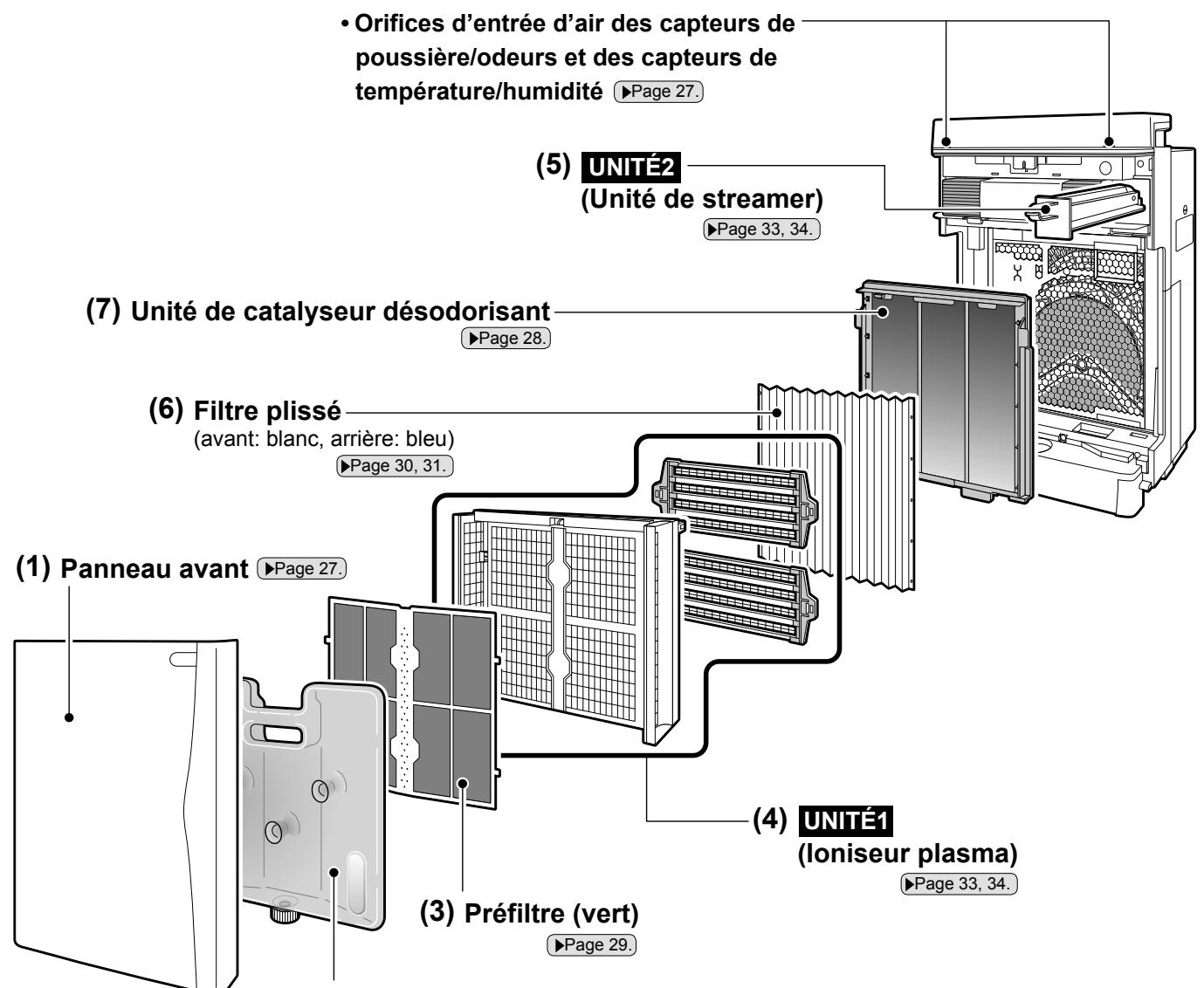 • Orifices d'entrée d'air des capteurs de poussière/odeurs et des capteurs de température/humidité ▶Page 27.

(5) UNITÉ2 (Unité de streamer) ▶Page 33, 34.

(7) Unité de catalyseur désodorisant ▶Page 28.

(6) Filtre plissé (avant: blanc, arrière: bleu) ▶Page 30, 31.

(1) Panneau avant ▶Page 27.

(4) UNITÉ1 (Ioniseur plasma) ▶Page 33, 34.

(3) Préfiltre (vert) ▶Page 29.