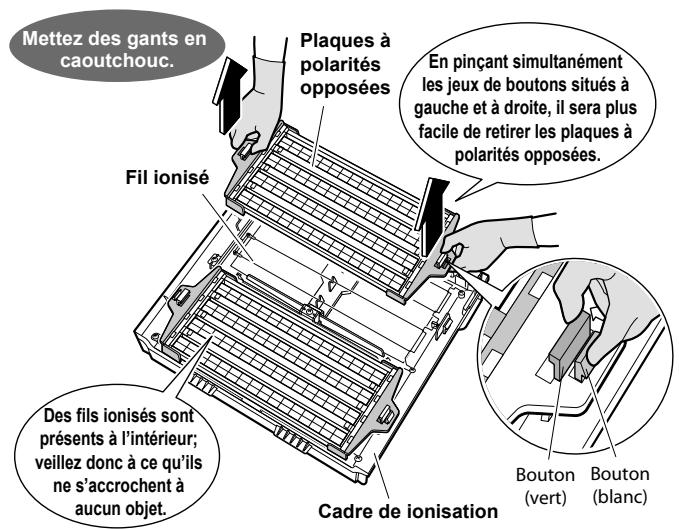 Mettez des gants en caoutchouc.

Plaques à polarités opposées

En pinçant simultanément les jeux de boutons situés à gauche et à droite, il sera plus facile de retirer les plaques à polarités opposées.

Fil ionisé

Des fils ionisés sont présents à l'intérieur; veillez donc à ce qu'ils ne s'accrochent à aucun objet.

Cadre de ionisation

Bouton (vert)

Bouton (blanc)