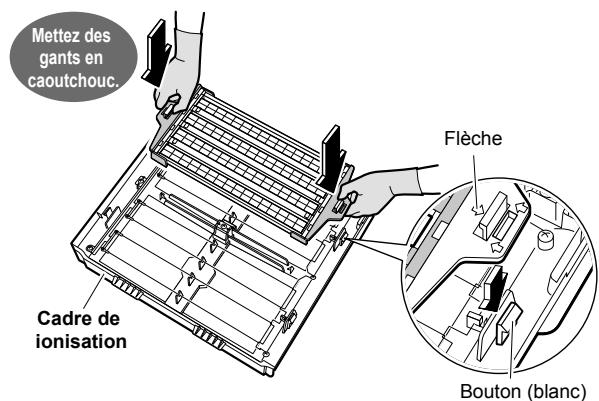 Mettez des gants en caoutchouc.

Flèche

Cadre de ionisation

Bouton (blanc)