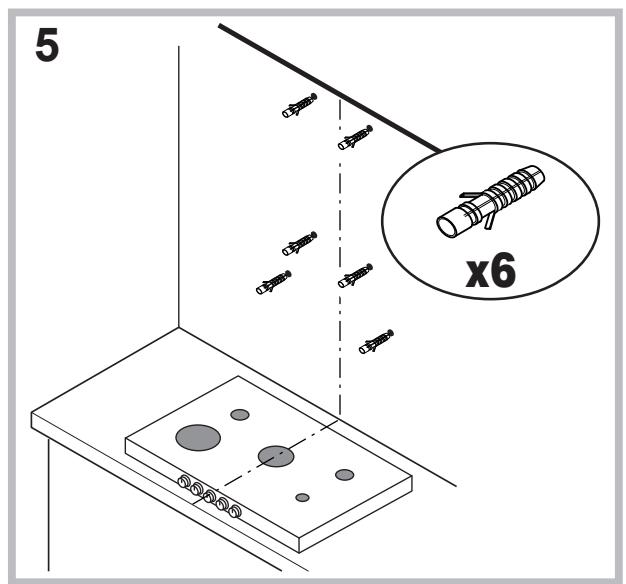 5

x6