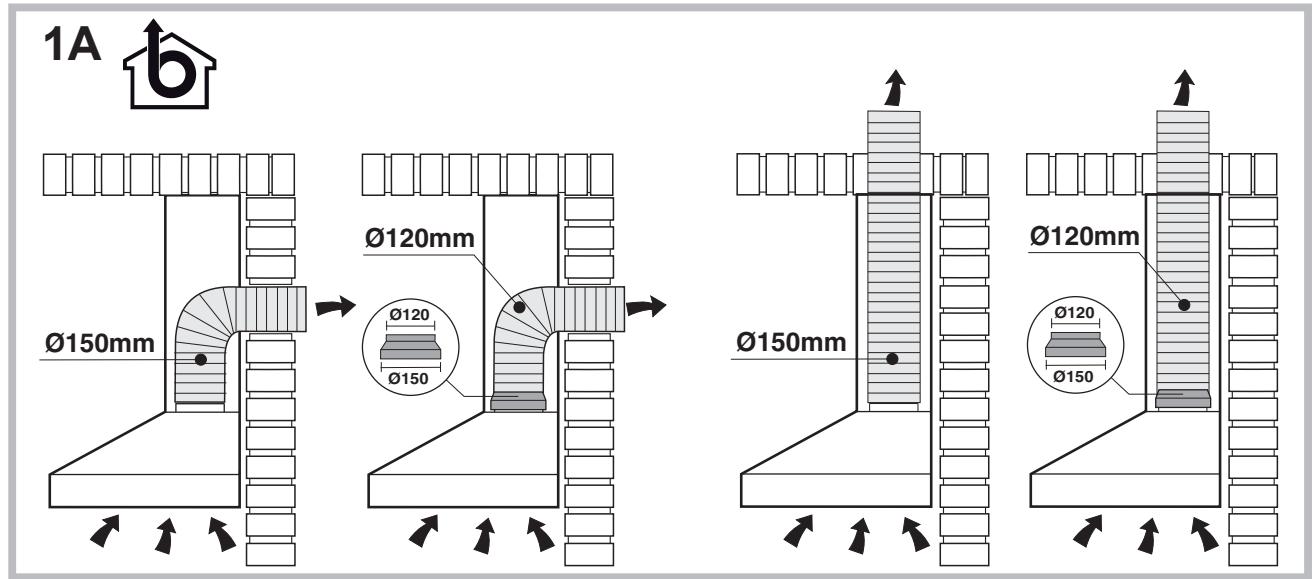 1A

Ø150mm

Ø120mm

Ø120

Ø150

Ø150mm

Ø120mm

Ø120

Ø150