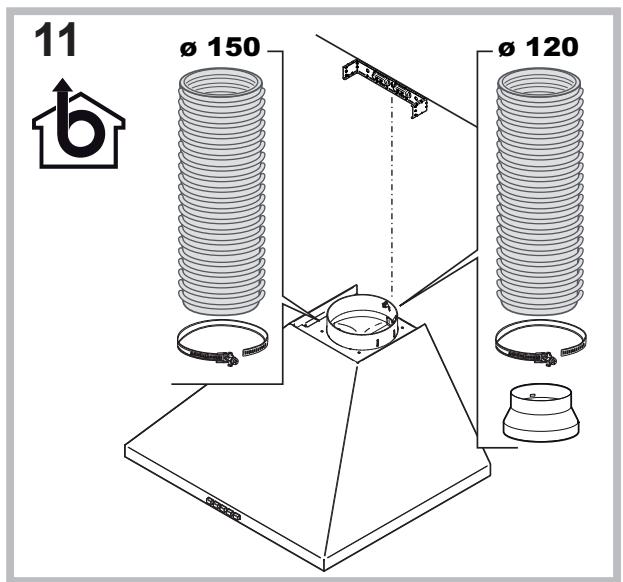 11

b

ø 150

ø 120