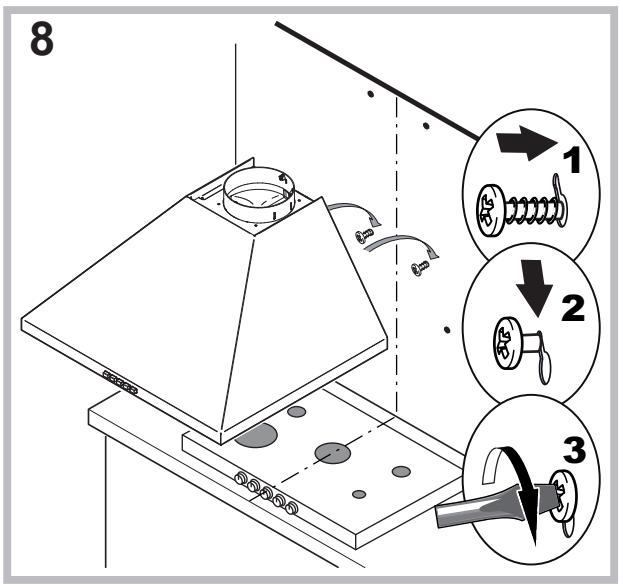 8

1

2

3