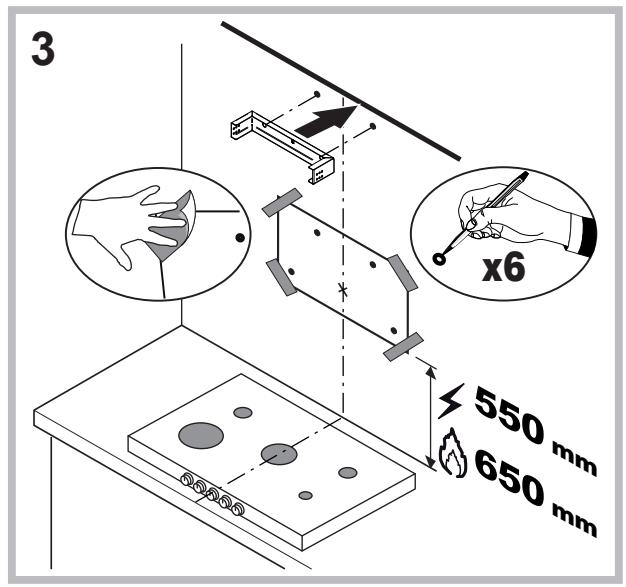 3

x6

550 mm

650 mm