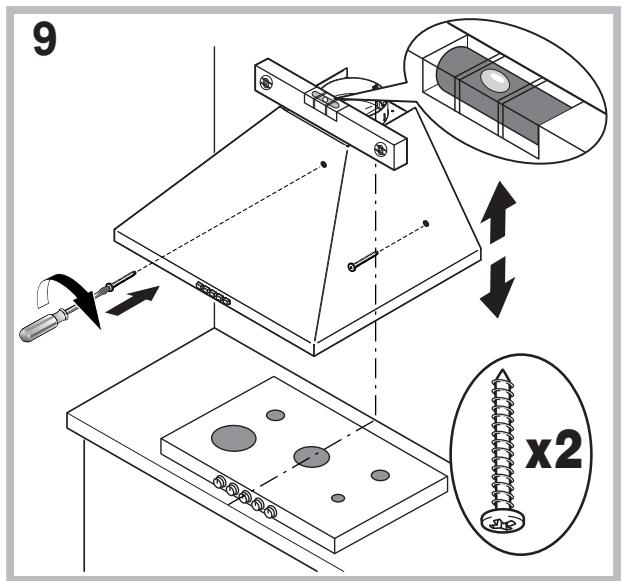 9

x2