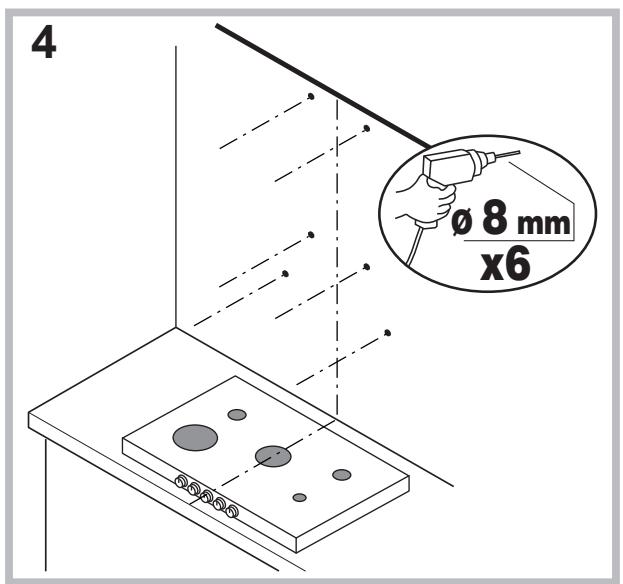 4

ø 8 mm
x6