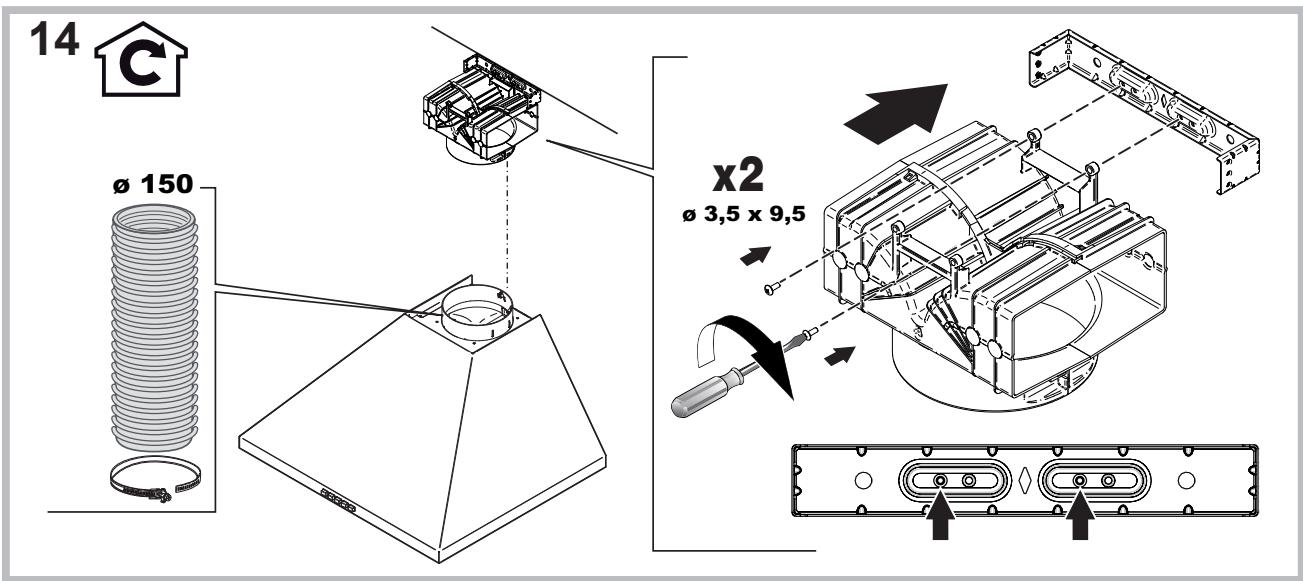 14 C

ø 150

x2
ø 3,5 x 9,5