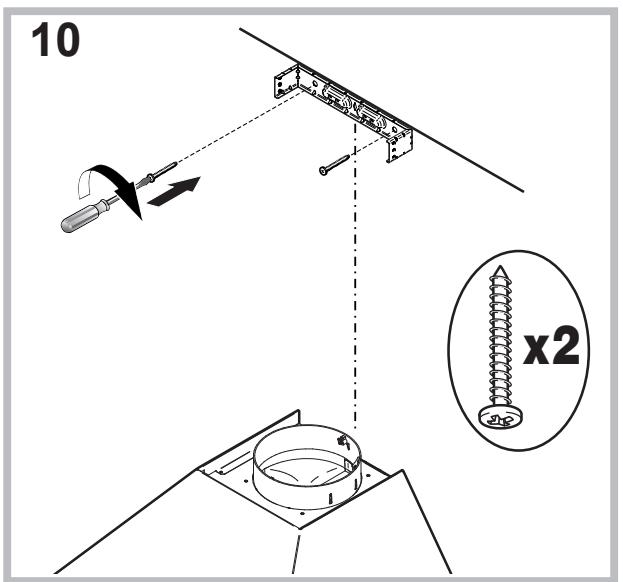 10

x2