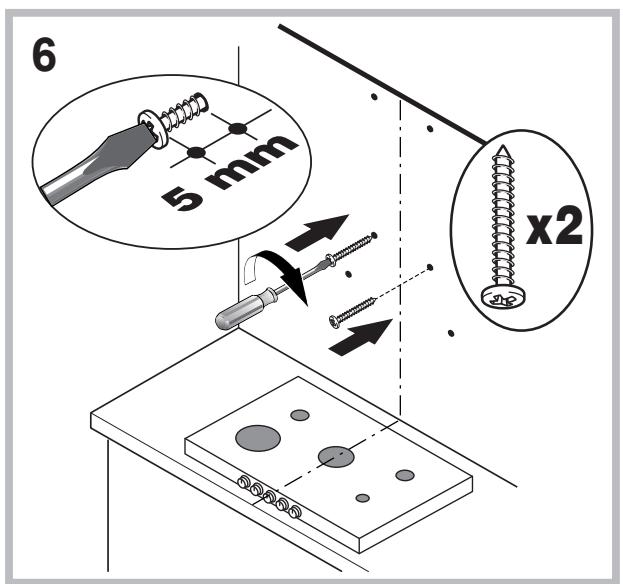 6

5 mm

x2