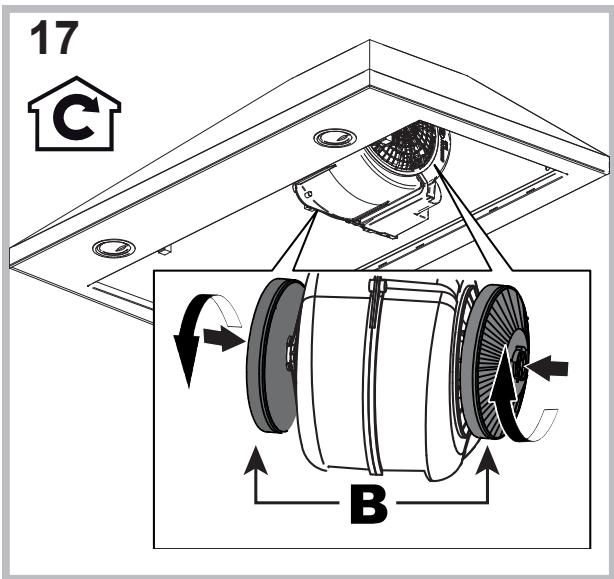 17

C

B