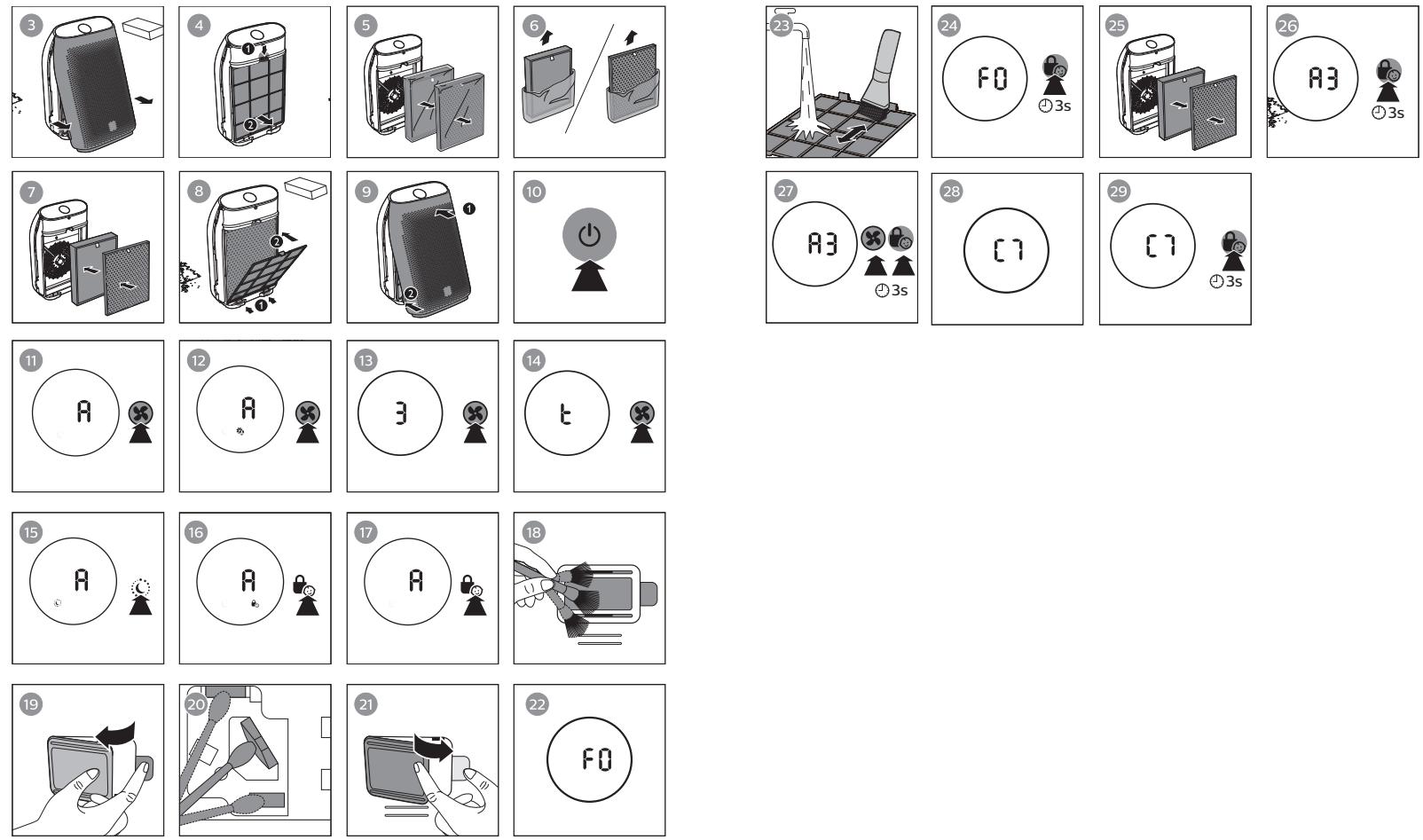 3
4
1
2
5
6
7
8
2
1
9
1
2
10
11
A
12
A
13
3
14
t
15
A
16
A
17
A
18
19
20
21
22
F0
23
24
F0
3s
25
26
A3
3s
27
A3
3s
28
C7
29
C7
3s