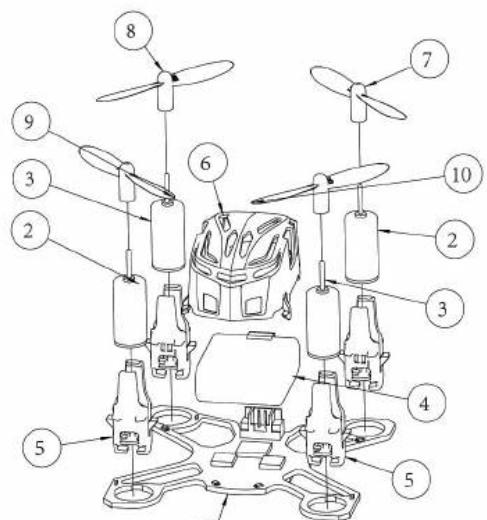 8
7
9
6
3
10
2
2
3
4
5
5