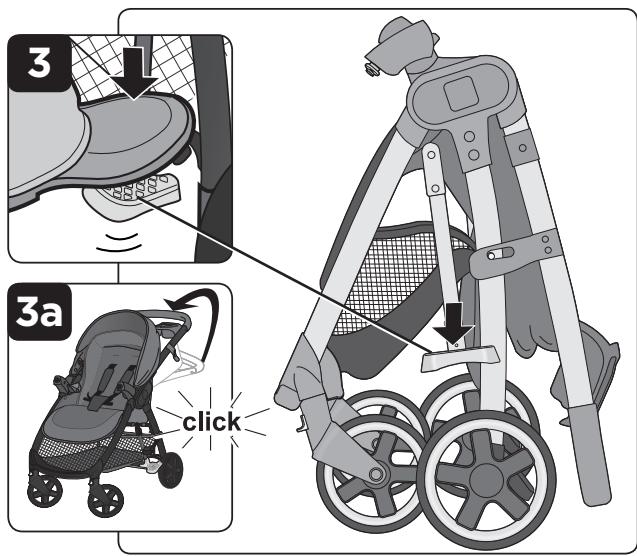 3

3a

click