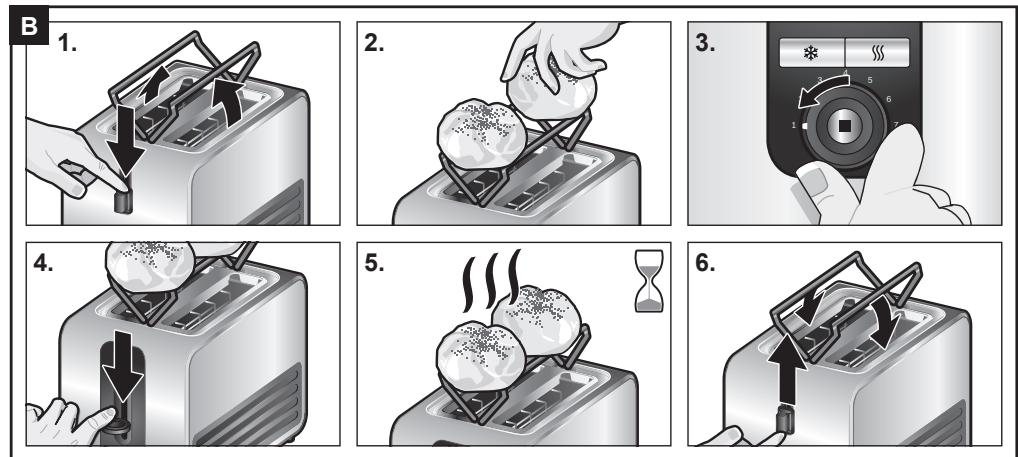 B
1.
2.
3.
1
3
5
6
7
4.
5.
6.